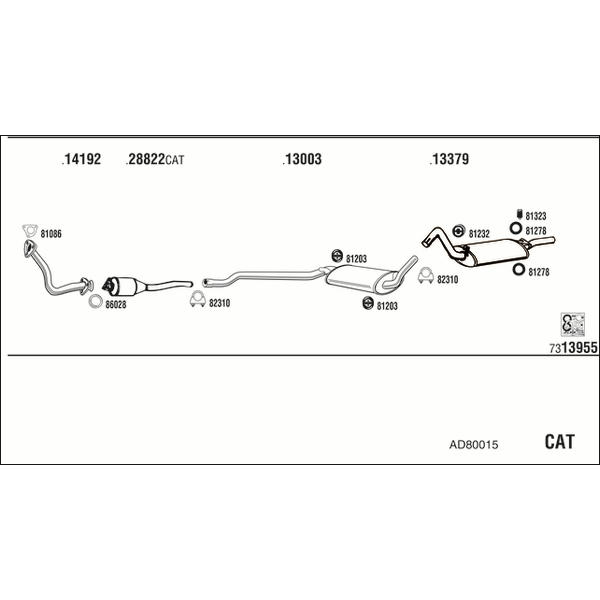 .14192 .28822CAT .13003 .13379

81086
86028
82310
81203
81203
82310
81232
81323
81278
81278

7313955

AD80015 CAT