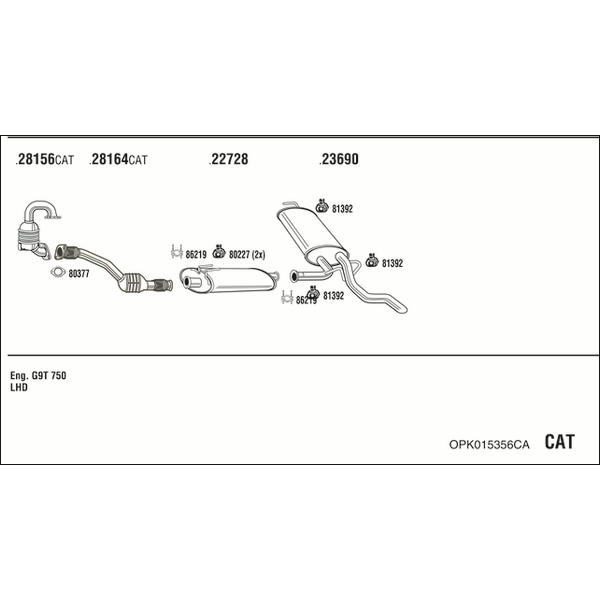 .28156CAT .28164CAT .22728 .23690

81392

86219 80227 (2x)

81392

80377

86219 81392

Eng. G9T 750
LHD

OPK015356CA CAT