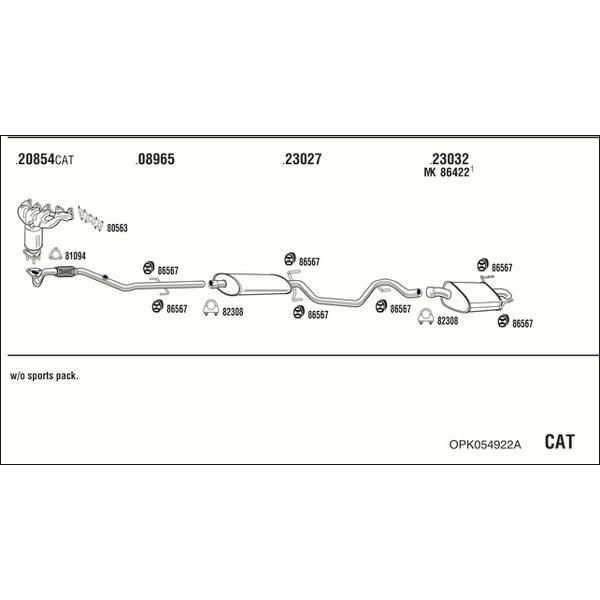 .20854CAT

.08965

.23027

.23032
MK 86422$^1$

80563

81094

86567

86567

82308

86567

86567

86567

86567

82308

86567

w/o sports pack.

OPK054922A

CAT