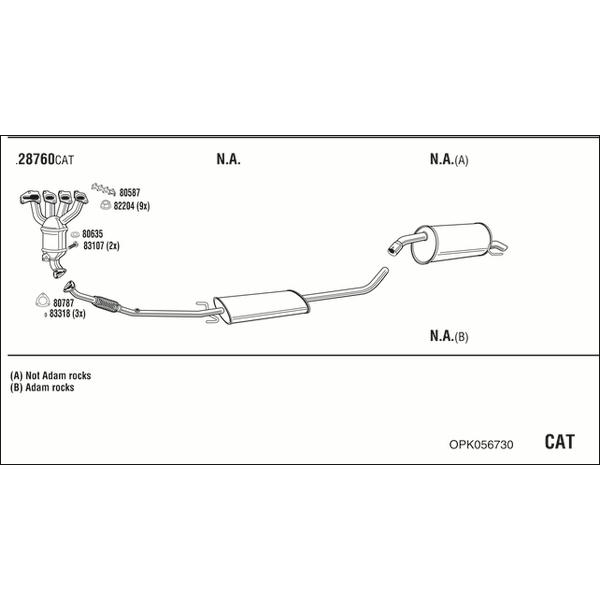 .28760CAT

N.A.

N.A.(A)

80587
82204 (9x)

80635
83107 (2x)

80787
83318 (3x)

N.A.(B)

(A) Not Adam rocks
(B) Adam rocks

OPK056730

CAT