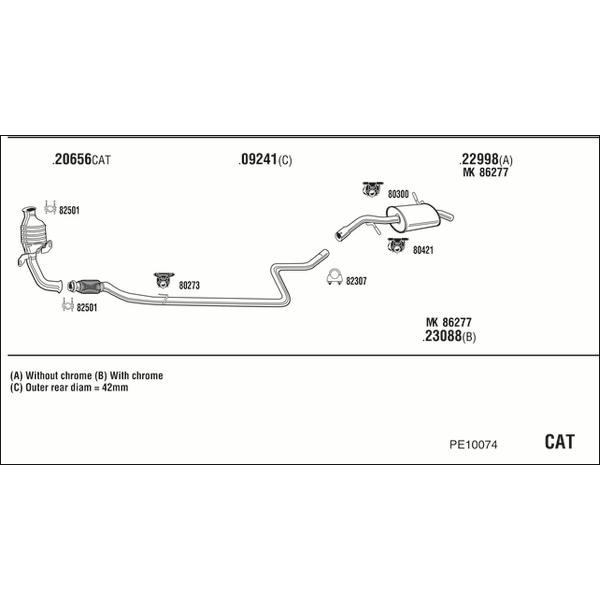 .20656CAT

.09241(C)

.22998(A)
MK 86277

82501

80300

80421

80273

82307

82501

MK 86277
.23088(B)

(A) Without chrome (B) With chrome
(C) Outer rear diam = 42mm

PE10074

CAT