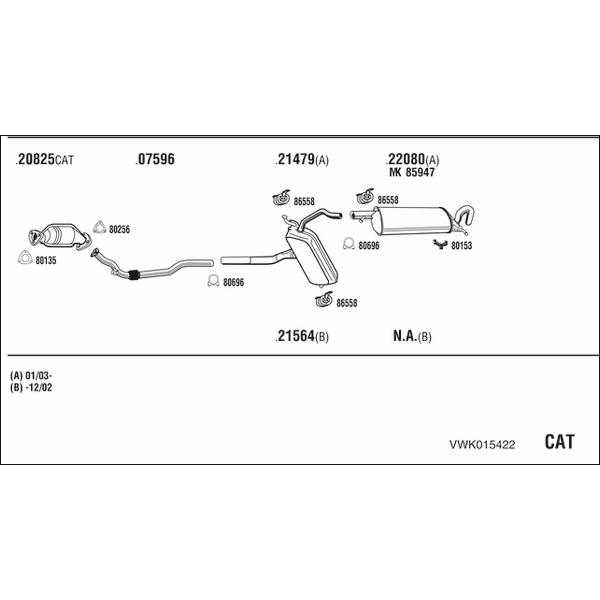 .20825CAT .07596 .21479(A) .22080(A)
MK 85947

86558 86558
80256
80696 80153
80135
80696
86558

.21564(B) N.A.(B)

(A) 01/03-
(B) -12/02

VWK015422 CAT