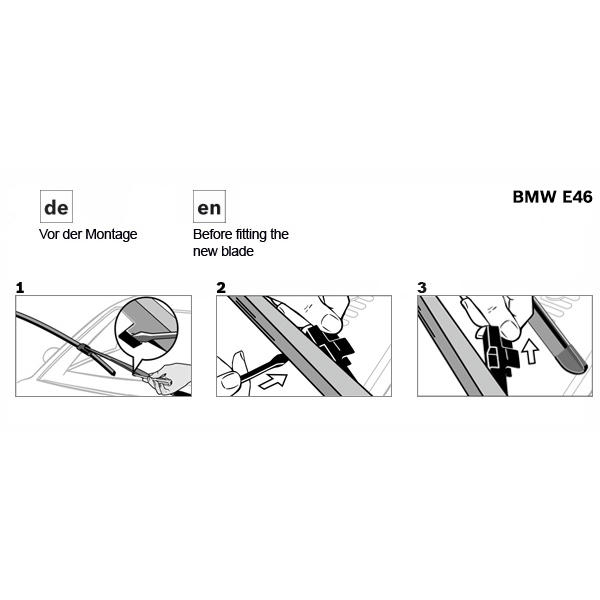 de
Vor der Montage

en
Before fitting the new blade

BMW E46

1

2

3