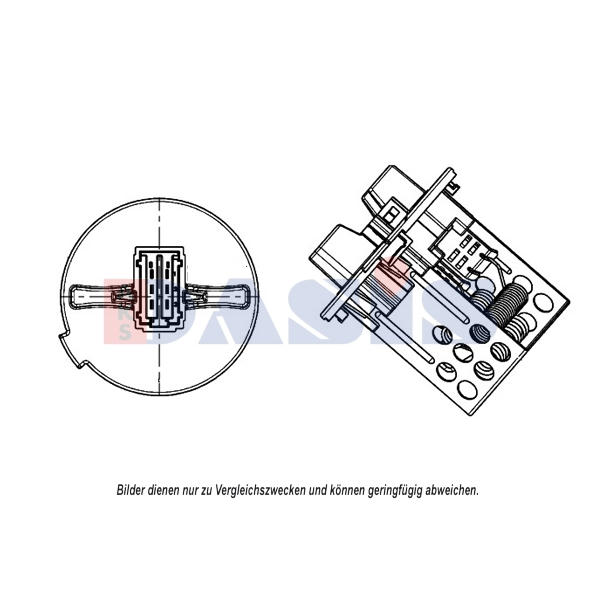 AKS DASIS

Bilder dienen nur zu Vergleichszwecken und können geringfügig abweichen.