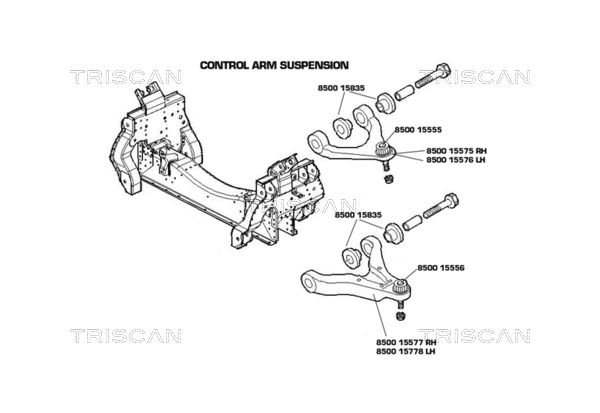 CONTROL ARM SUSPENSION

TRISCAN

TRISCAN

8500 15835

8500 15555

8500 15575 RH
8500 15576 LH

TRISCAN

8500 15835

8500 15556

TRISCAN

TRISCAN

8500 15577 RH
8500 15778 LH