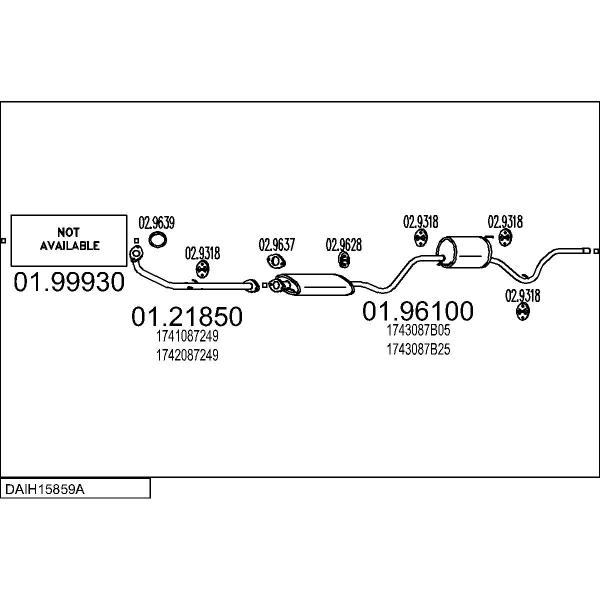 NOT AVAILABLE

01.99930

02.9639

02.9318

01.21850
1741087249
1742087249

02.9637

02.9628

02.9318

02.9318

01.96100
1743087B05
1743087B25

02.9318

DAIH15859A