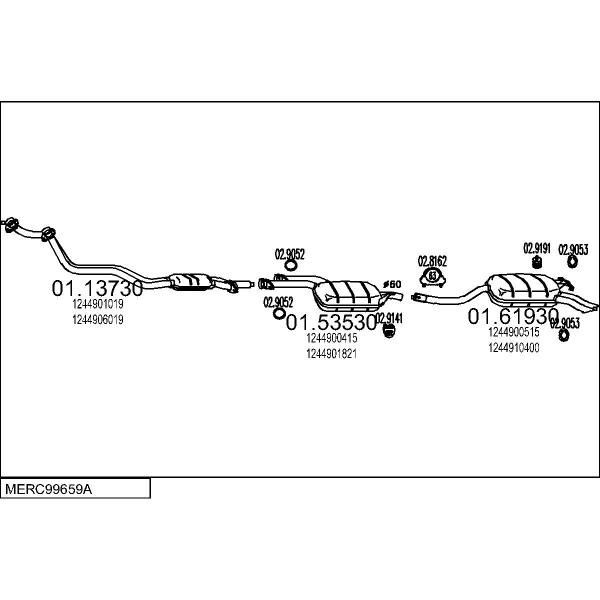 01.13730
1244901019
1244906019

02.9052
02.9052
ø60
01.53530
02.9141
1244900415
1244901821

02.8162
63

02.9191
02.9053
01.61930
02.9053
1244900515
1244910400

MERC99659A