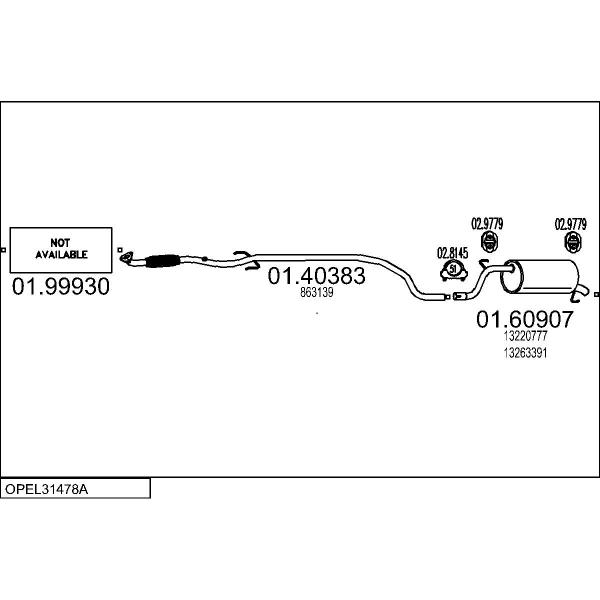 NOT AVAILABLE

01.99930

01.40383
863139

02.8145
51

02.9779

02.9779

01.60907
13220777
13263391

OPEL31478A