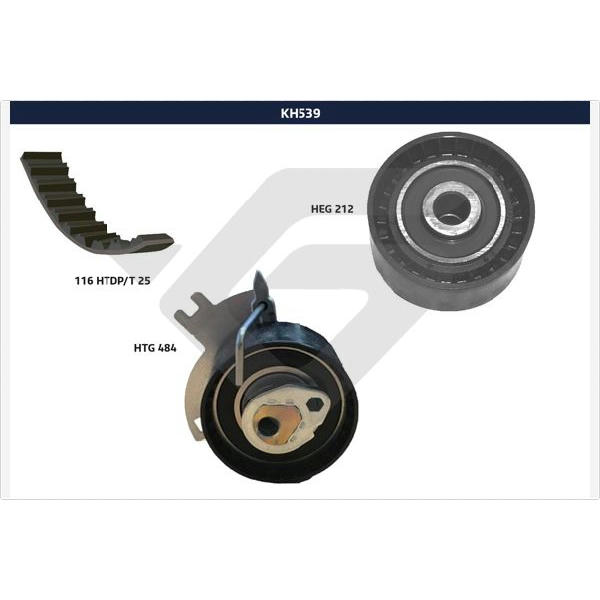 KH539

HEG 212

116 HTDP/T 25

HTG 484