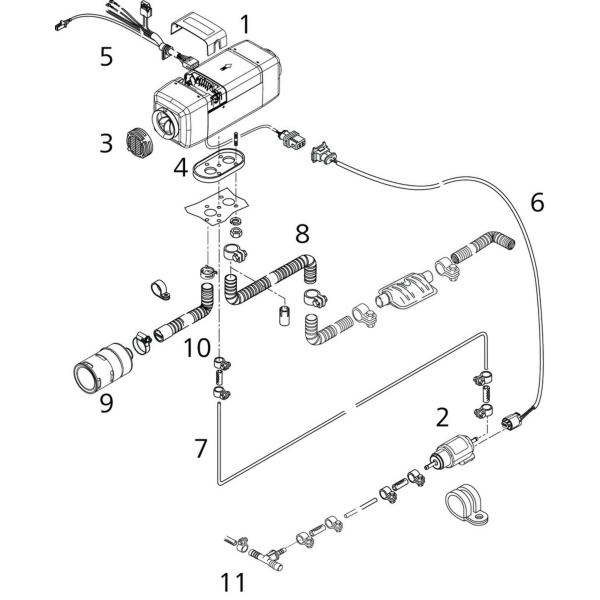 1
5
3
4
6
8
10
9
2
7
11