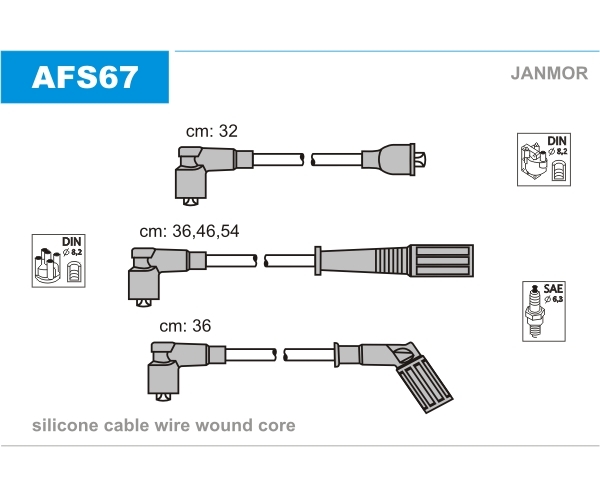 AFS67

JANMOR

cm: 32

DIN
ø 8,2

DIN
ø 8,2

cm: 36,46,54

SAE
ø 6,3

cm: 36

silicone cable wire wound core