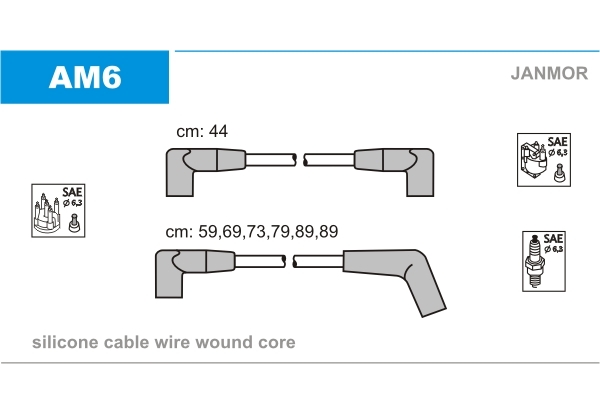 AM6

JANMOR

cm: 44

SAE
ø 6,3

SAE
ø 6,3

cm: 59,69,73,79,89,89

SAE
ø 6,3

silicone cable wire wound core