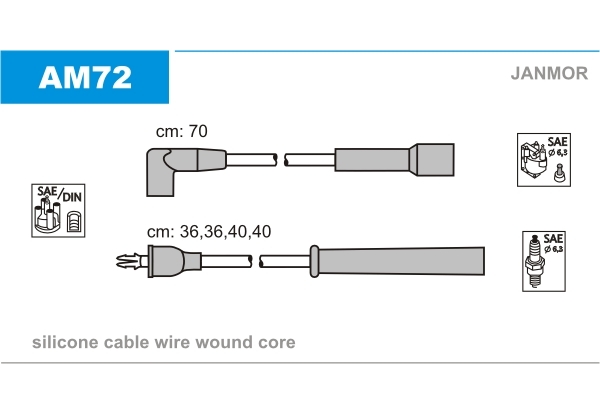 AM72

JANMOR

cm: 70

SAE
ø 6,3

SAE/DIN

cm: 36,36,40,40

SAE
ø 6,3

silicone cable wire wound core