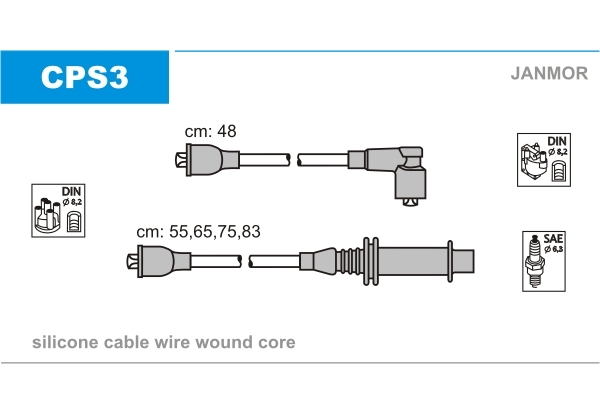 CPS3

JANMOR

cm: 48

DIN
ø 8,2

DIN
ø 8,2

cm: 55,65,75,83

SAE
ø 6,3

silicone cable wire wound core