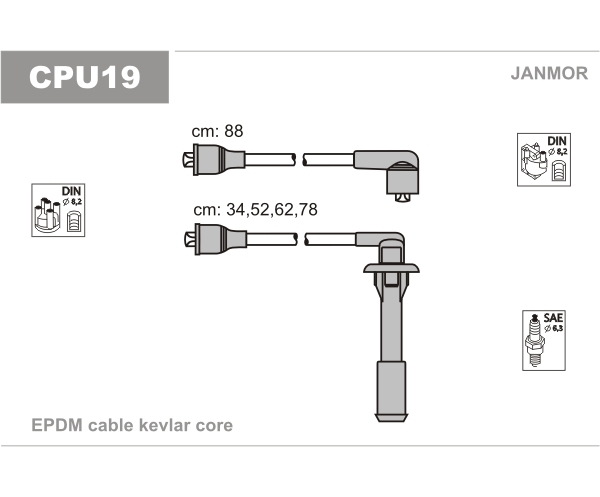 CPU19

JANMOR

cm: 88

DIN
ø 8,2

DIN
ø 8,2

cm: 34,52,62,78

SAE
ø 6,3

EPDM cable kevlar core