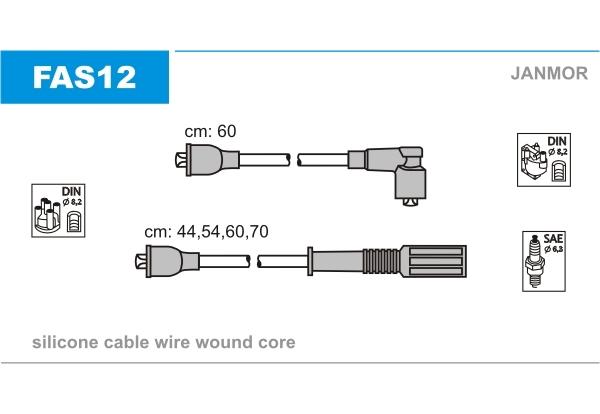 FAS12

JANMOR

cm: 60

DIN
ø 8,2

DIN
ø 8,2

cm: 44,54,60,70

SAE
ø 6,3

silicone cable wire wound core