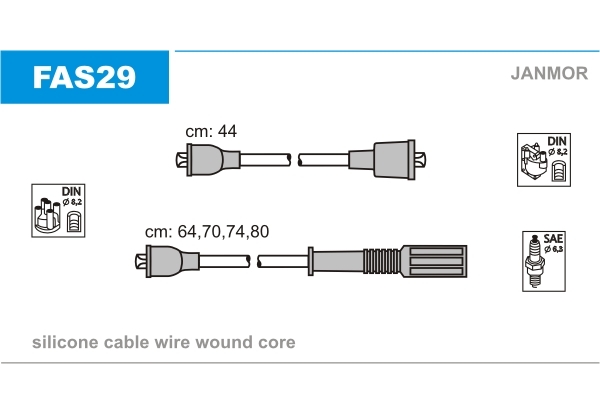 FAS29

JANMOR

cm: 44

DIN
ø 8,2

DIN
ø 8,2

cm: 64,70,74,80

SAE
ø 6,3

silicone cable wire wound core