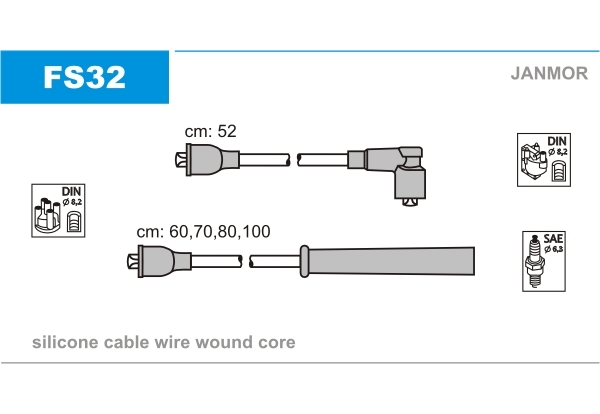 FS32

JANMOR

cm: 52

DIN
ø 8,2

DIN
ø 8,2

cm: 60,70,80,100

SAE
ø 6,3

silicone cable wire wound core