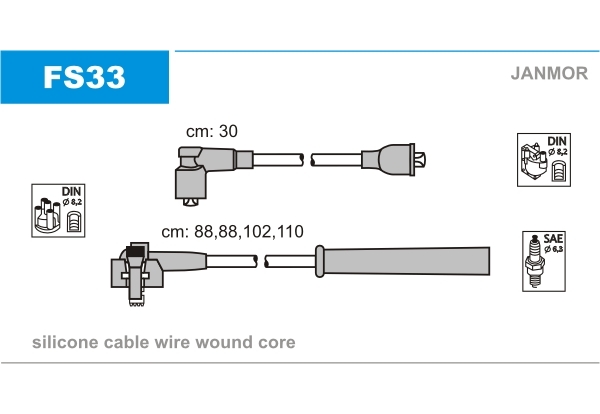 FS33

JANMOR

cm: 30

DIN
ø 8,2

DIN
ø 8,2

cm: 88,88,102,110

SAE
ø 6,3

silicone cable wire wound core