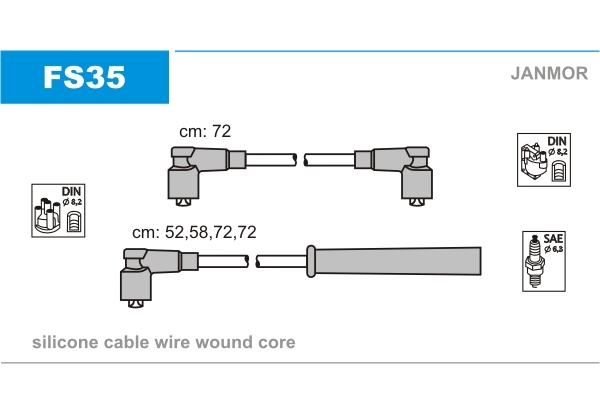 FS35

JANMOR

cm: 72

DIN
ø 8,2

DIN
ø 8,2

cm: 52,58,72,72

SAE
ø 6,3

silicone cable wire wound core