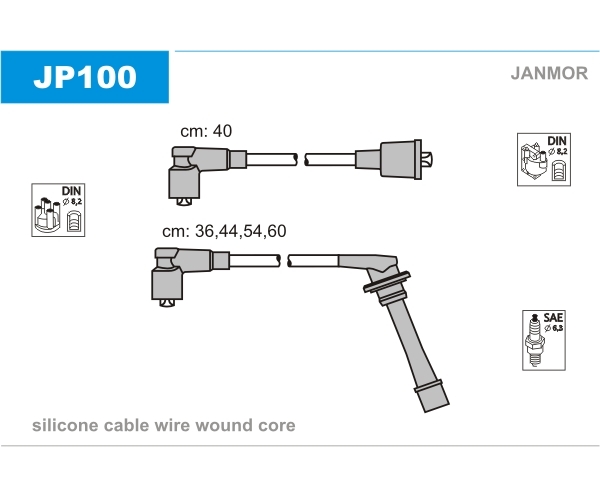 JP100

JANMOR

cm: 40

DIN
ø 8,2

DIN
ø 8,2

cm: 36,44,54,60

SAE
ø 6,3

silicone cable wire wound core