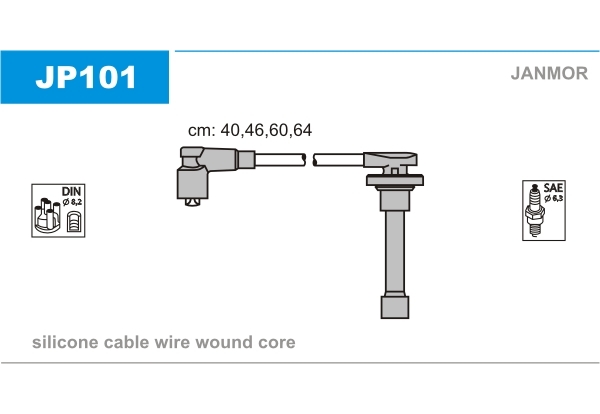 JP101

JANMOR

cm: 40,46,60,64

DIN
ø 8,2

SAE
ø 6,3

silicone cable wire wound core