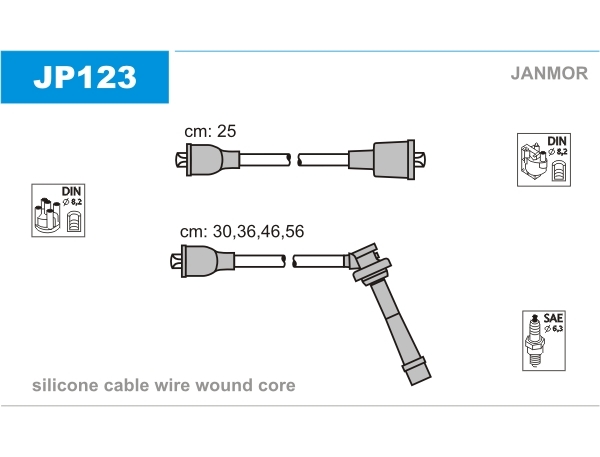 JP123

JANMOR

cm: 25

DIN
⌀ 8,2

DIN
⌀ 8,2

cm: 30,36,46,56

SAE
⌀ 6,3

silicone cable wire wound core