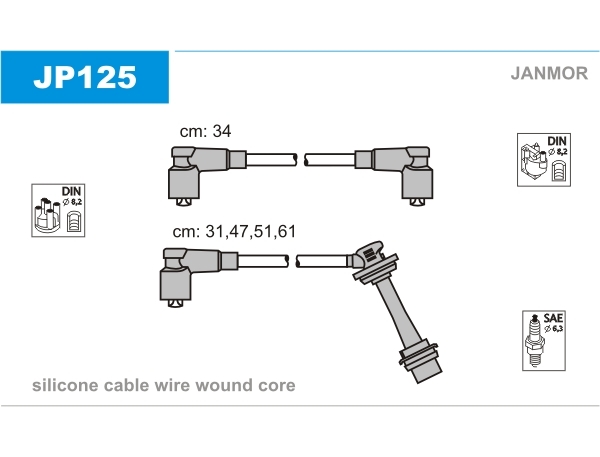 JP125

JANMOR

cm: 34

DIN
ø 8,2

DIN
ø 8,2

cm: 31,47,51,61

SAE
ø 6,3

silicone cable wire wound core