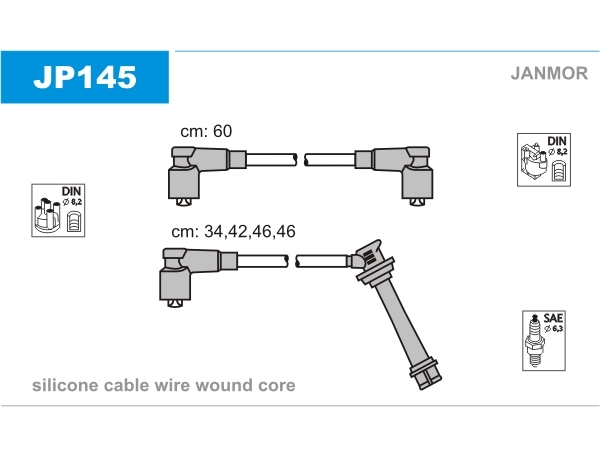 JP145

JANMOR

cm: 60

DIN
ø 8,2

DIN
ø 8,2

cm: 34,42,46,46

SAE
ø 6,3

silicone cable wire wound core