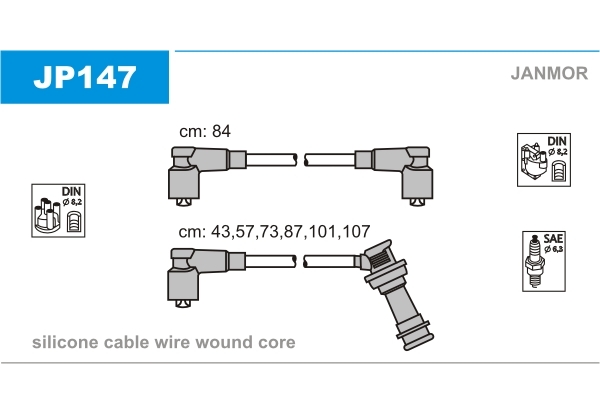 JP147

JANMOR

cm: 84

DIN
ø 8,2

DIN
ø 8,2

cm: 43,57,73,87,101,107

SAE
ø 6,3

silicone cable wire wound core