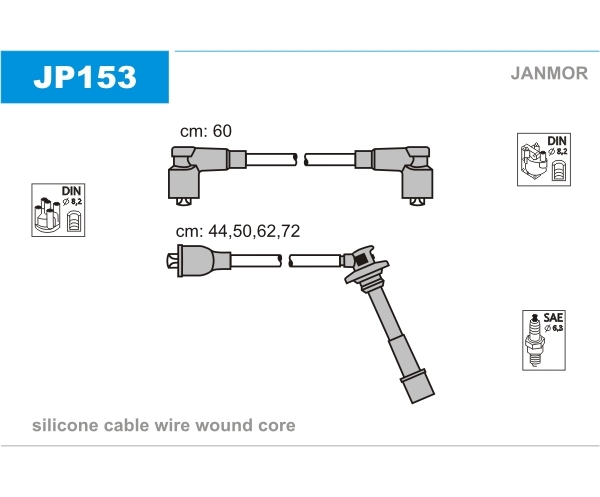 JP153

JANMOR

cm: 60

DIN
ø 8,2

DIN
ø 8,2

cm: 44,50,62,72

SAE
ø 6,3

silicone cable wire wound core