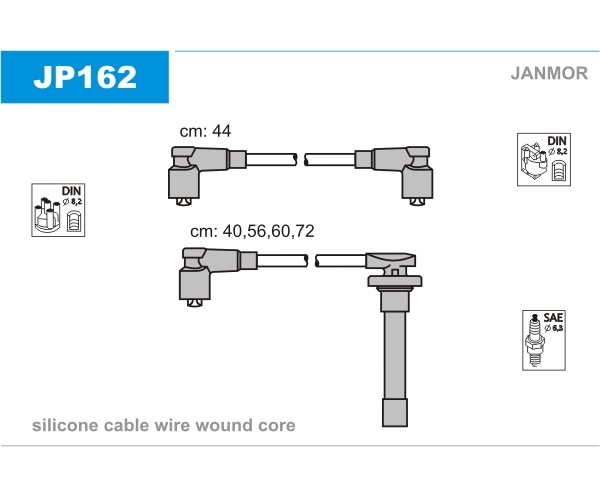 JP162

JANMOR

cm: 44

DIN
ø 8,2

DIN
ø 8,2

cm: 40,56,60,72

SAE
ø 6,3

silicone cable wire wound core