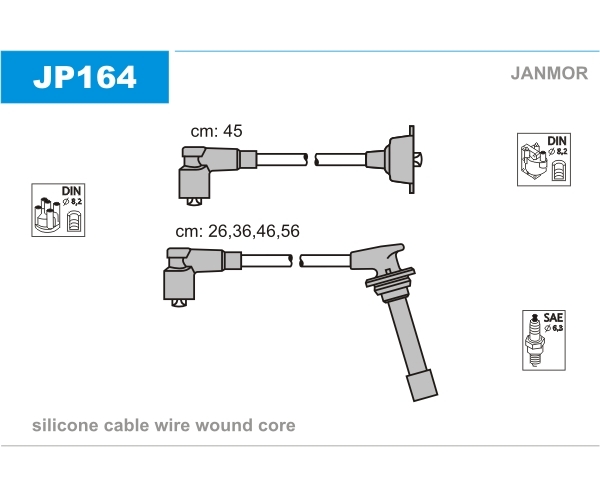 JP164

JANMOR

cm: 45

DIN
ø 8,2

DIN
ø 8,2

cm: 26,36,46,56

SAE
ø 6,3

silicone cable wire wound core