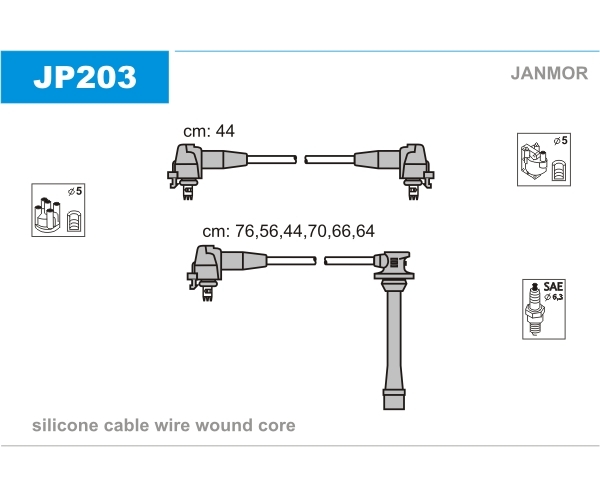 JP203

JANMOR

cm: 44

⌀5

⌀5

cm: 76,56,44,70,66,64

SAE
⌀6,3

silicone cable wire wound core