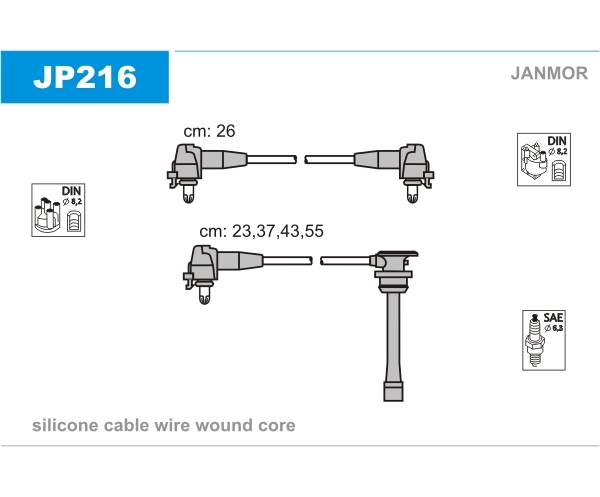 JP216

JANMOR

cm: 26

DIN
ø 8,2

DIN
ø 8,2

cm: 23,37,43,55

SAE
ø 6,3

silicone cable wire wound core