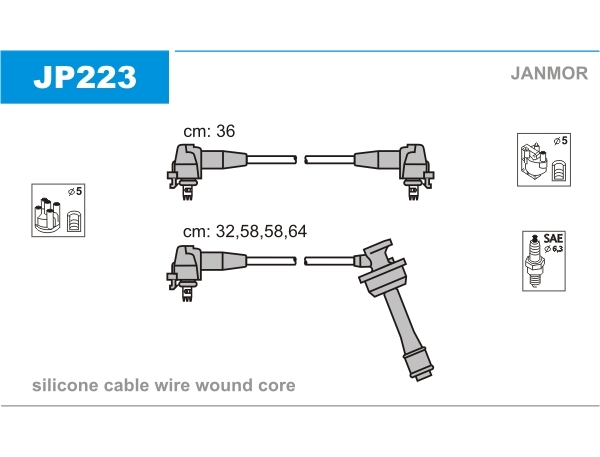 JP223

JANMOR

cm: 36

⌀5

⌀5

cm: 32,58,58,64

SAE
⌀6,3

silicone cable wire wound core