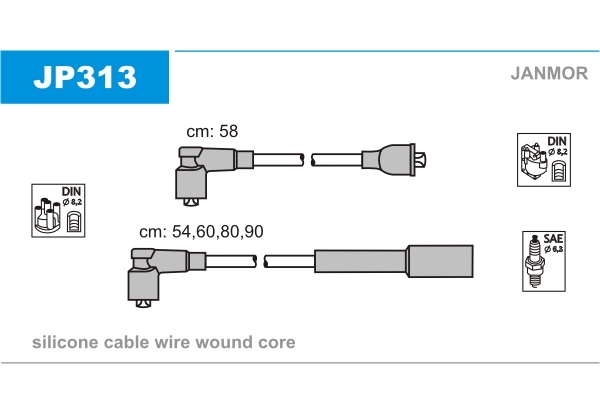 JP313

JANMOR

cm: 58

DIN
ø 8,2

DIN
ø 8,2

cm: 54,60,80,90

SAE
ø 6,3

silicone cable wire wound core