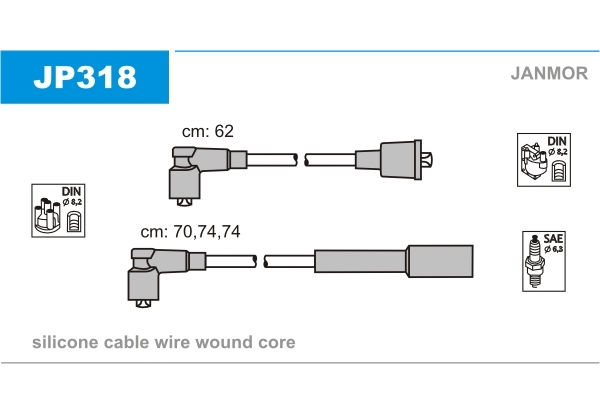 JP318

JANMOR

cm: 62

DIN
ø 8,2

DIN
ø 8,2

cm: 70,74,74

SAE
ø 6,3

silicone cable wire wound core