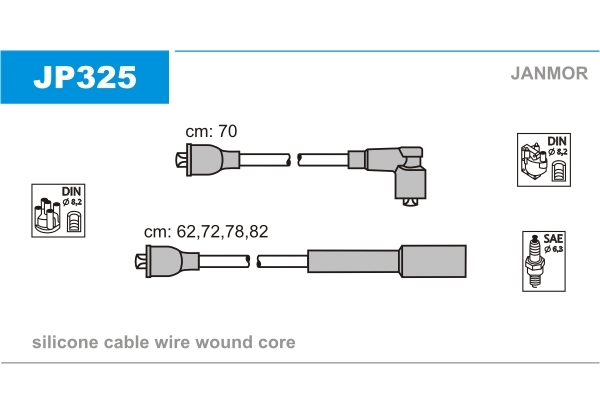 JP325

JANMOR

cm: 70

DIN
ø 8,2

DIN
ø 8,2

cm: 62,72,78,82

SAE
ø 6,3

silicone cable wire wound core