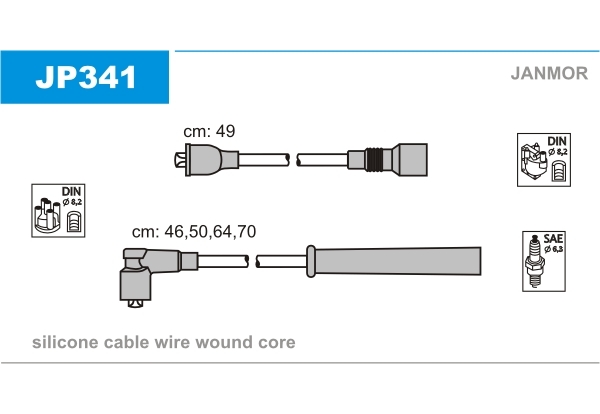 JP341

JANMOR

cm: 49

DIN
ø 8,2

DIN
ø 8,2

cm: 46,50,64,70

SAE
ø 6,3

silicone cable wire wound core