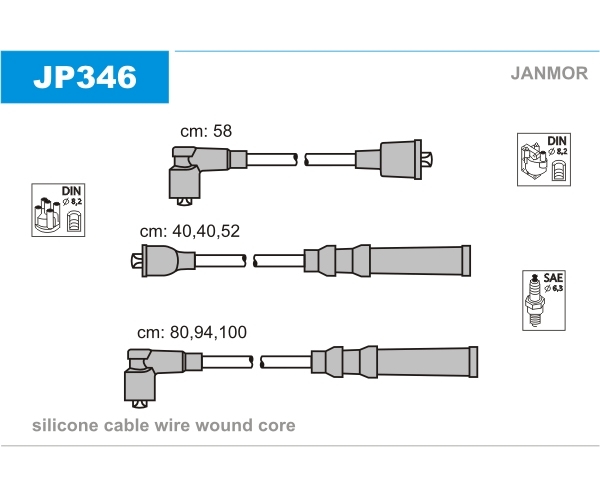 JP346

JANMOR

cm: 58

DIN
ø 8,2

DIN
ø 8,2

cm: 40,40,52

SAE
ø 6,3

cm: 80,94,100

silicone cable wire wound core