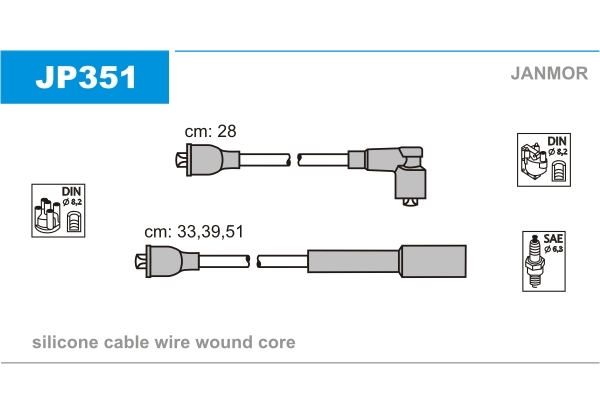 JP351

JANMOR

cm: 28

DIN
ø 8,2

DIN
ø 8,2

cm: 33,39,51

SAE
ø 6,3

silicone cable wire wound core