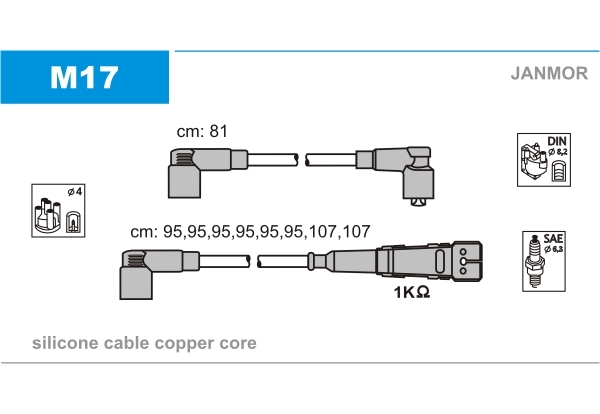 M17

JANMOR

cm: 81

DIN
ø 8,2

ø 4

cm: 95,95,95,95,95,95,107,107

SAE
ø 6,3

1KΩ

silicone cable copper core