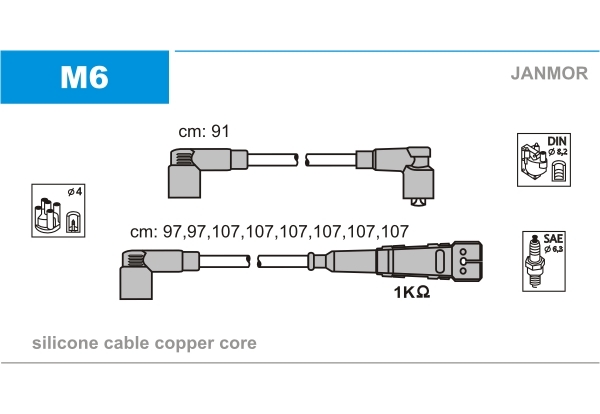 M6

JANMOR

cm: 91

DIN
ø 8,2

ø 4

cm: 97,97,107,107,107,107,107,107

SAE
ø 6,3

1KΩ

silicone cable copper core