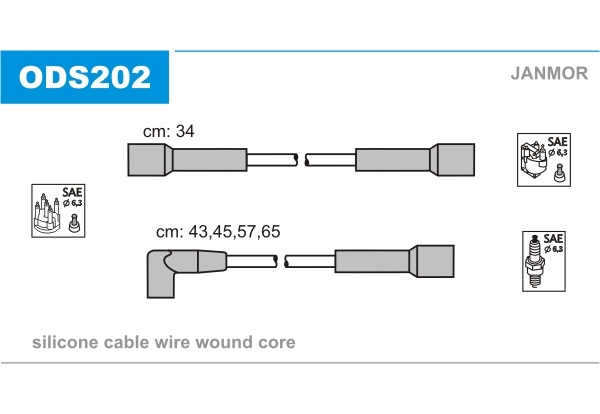 ODS202

JANMOR

cm: 34

SAE
ø 6,3

SAE
ø 6,3

cm: 43,45,57,65

SAE
ø 6,3

silicone cable wire wound core