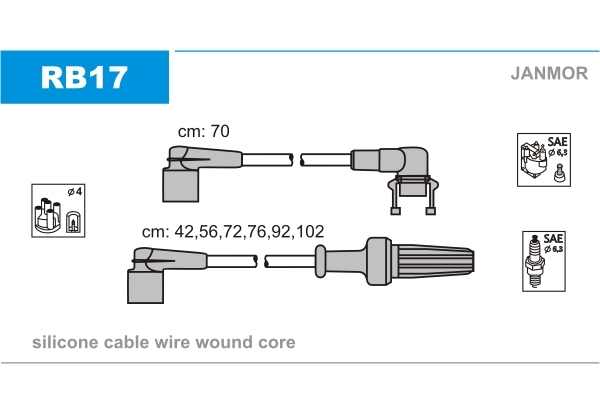 RB17

JANMOR

cm: 70

SAE
ø 6,3

ø 4

cm: 42,56,72,76,92,102

SAE
ø 6,3

silicone cable wire wound core