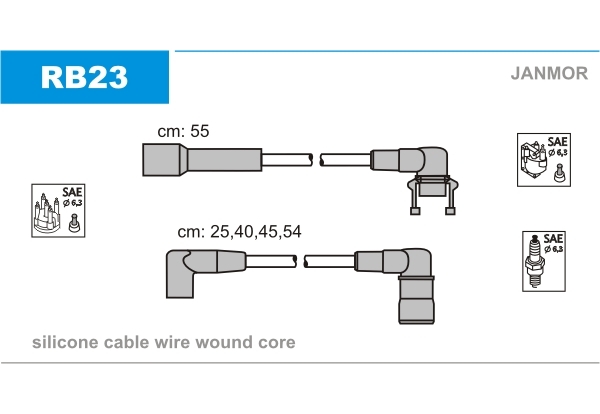 RB23

JANMOR

cm: 55

SAE
ø 6,3

SAE
ø 6,3

cm: 25,40,45,54

SAE
ø 6,3

silicone cable wire wound core