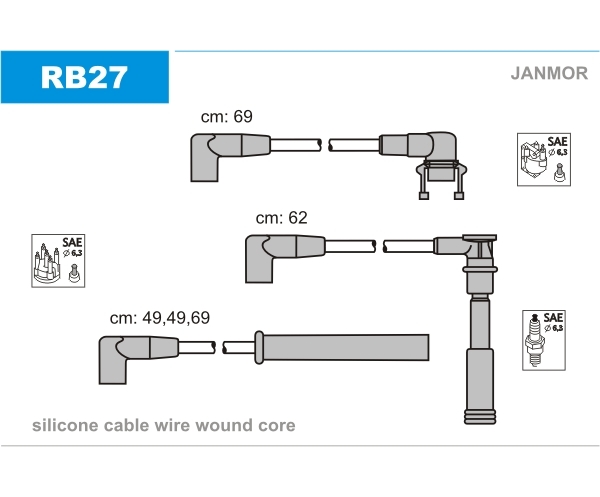 RB27

JANMOR

cm: 69

SAE
⌀ 6,3

cm: 62

SAE
⌀ 6,3

cm: 49,49,69

SAE
⌀ 6,3

silicone cable wire wound core