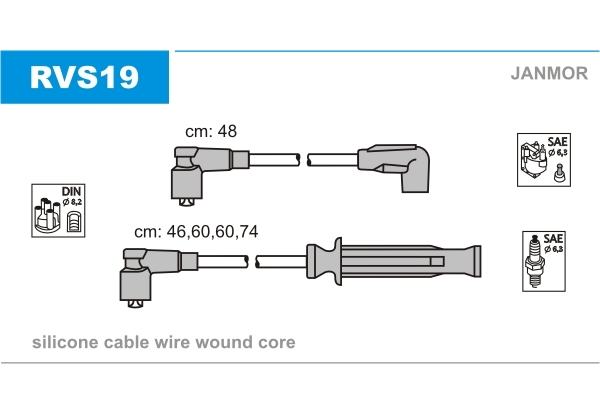 RVS19

JANMOR

cm: 48

SAE
ø 6,3

DIN
ø 8,2

cm: 46,60,60,74

SAE
ø 6,3

silicone cable wire wound core