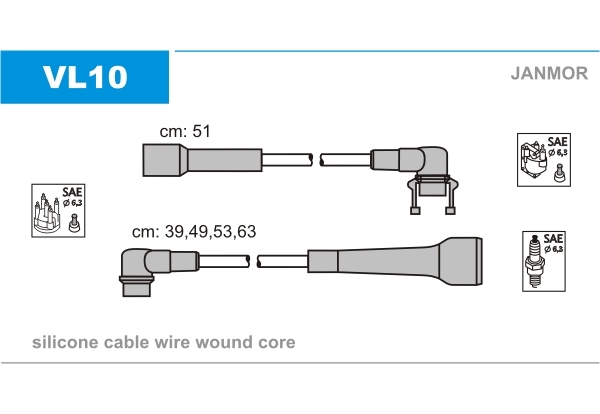 VL10

JANMOR

cm: 51

SAE
ø 6,3

SAE
ø 6,3

cm: 39,49,53,63

SAE
ø 6,3

silicone cable wire wound core